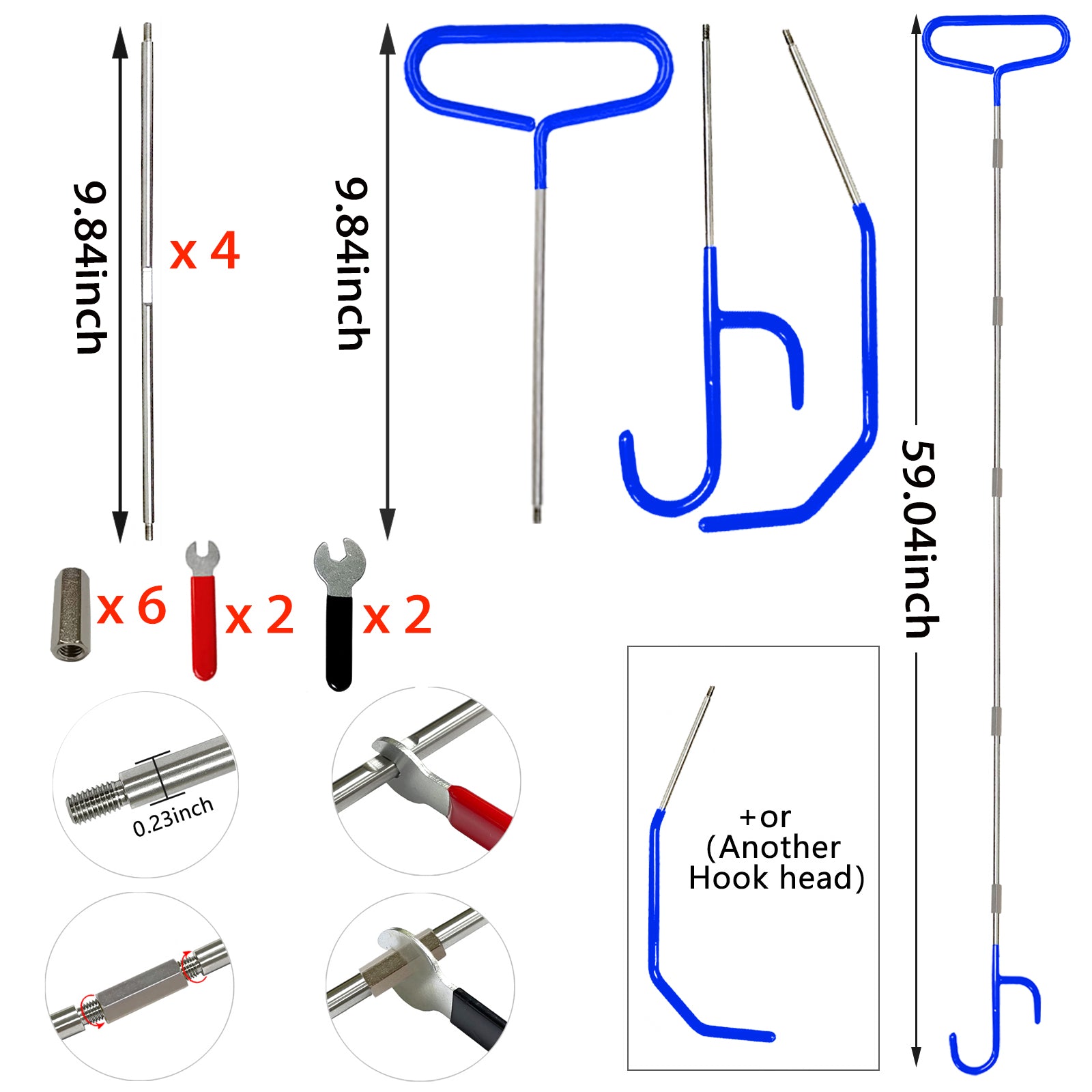 9.84inch

x 4

9.84inch

59.04inch

x 6

x 2

x 2

0.23inch

+or
(Another
Hook head)