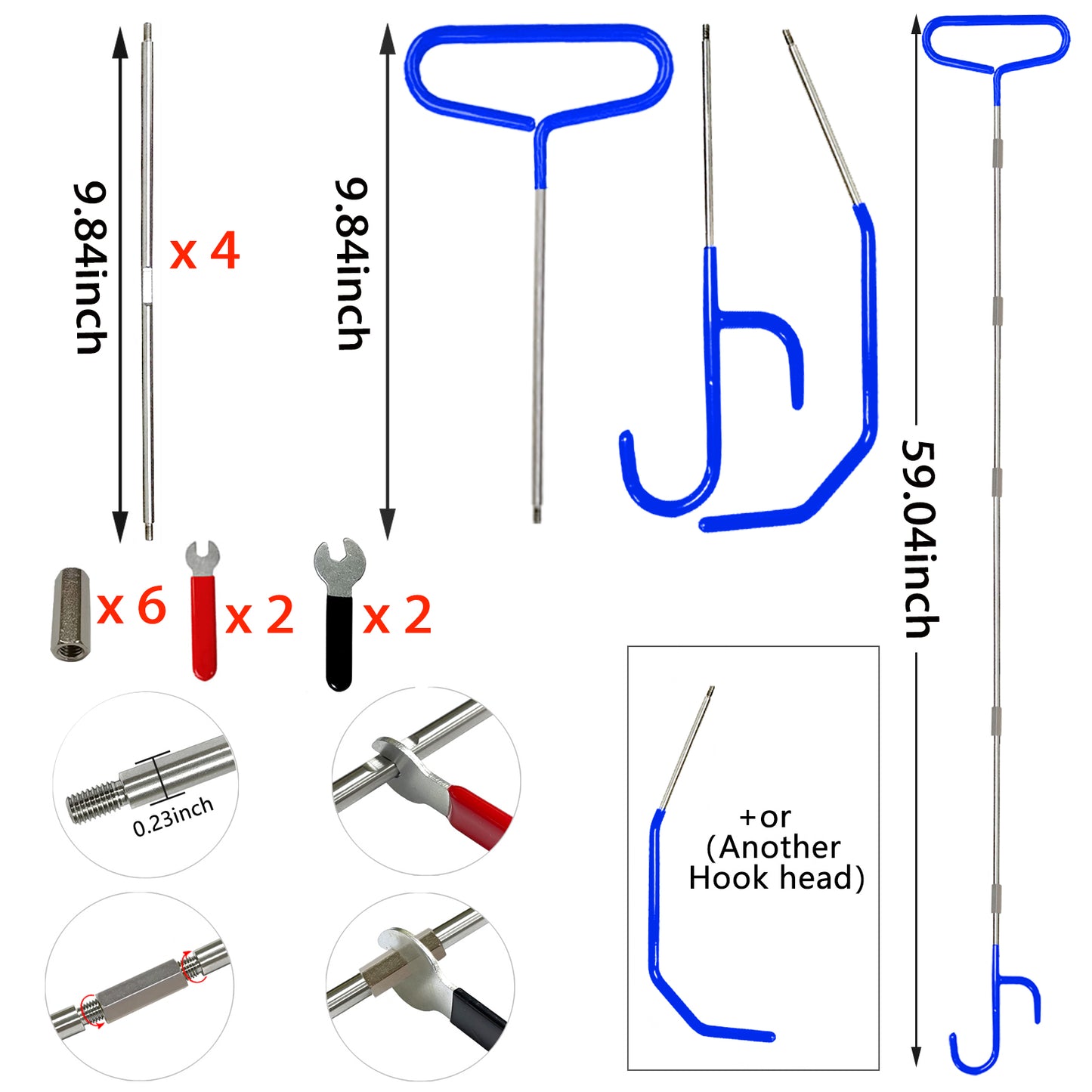 9.84inch

x 4

9.84inch

59.04inch

x 6

x 2

x 2

0.23inch

+or
(Another
Hook head)