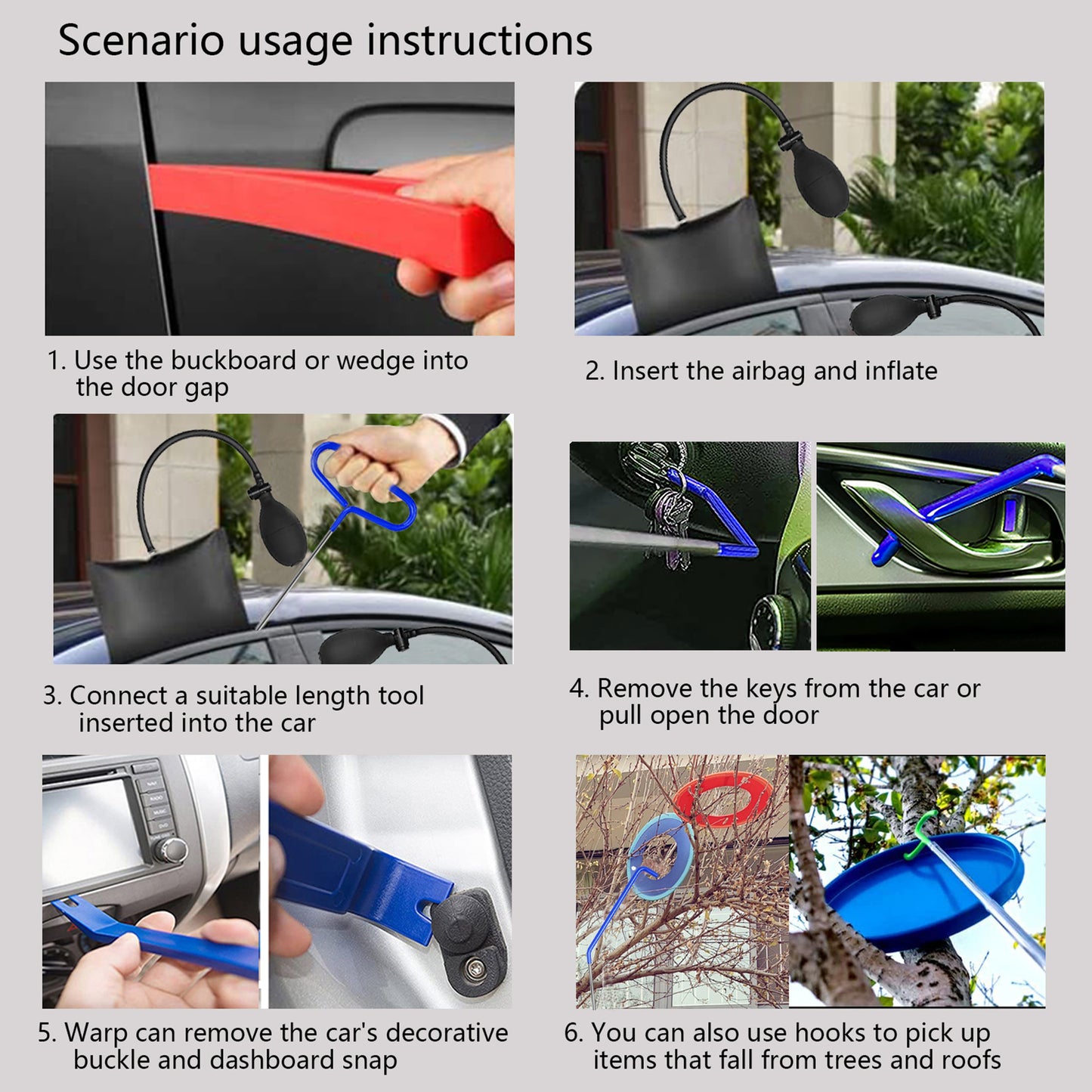 Scenario usage instructions

1. Use the buckboard or wedge into the door gap

2. Insert the airbag and inflate

3. Connect a suitable length tool inserted into the car

4. Remove the keys from the car or pull open the door

5. Warp can remove the car's decorative buckle and dashboard snap

6. You can also use hooks to pick up items that fall from trees and roofs