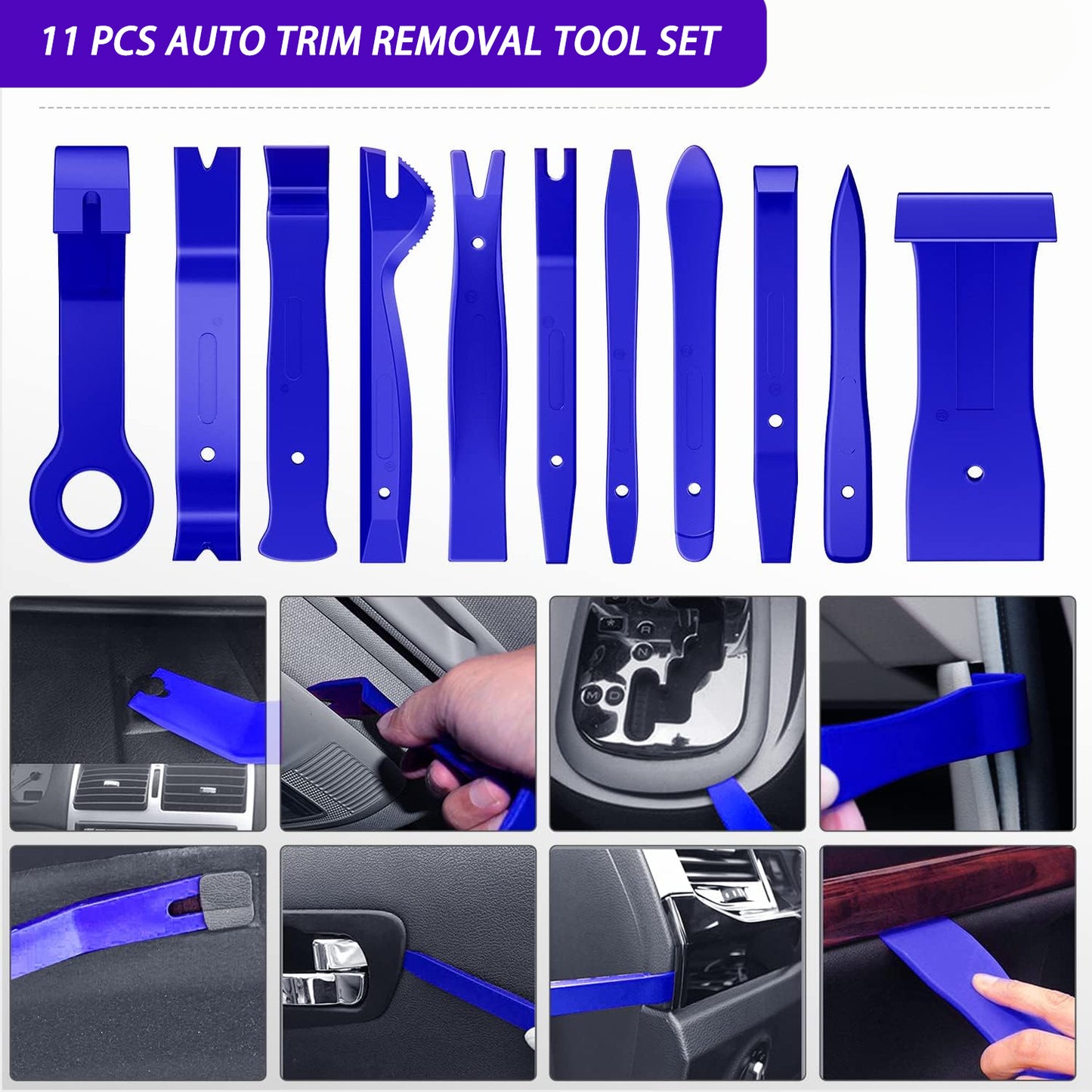 11 PCS AUTO TRIM REMOVAL TOOL SET