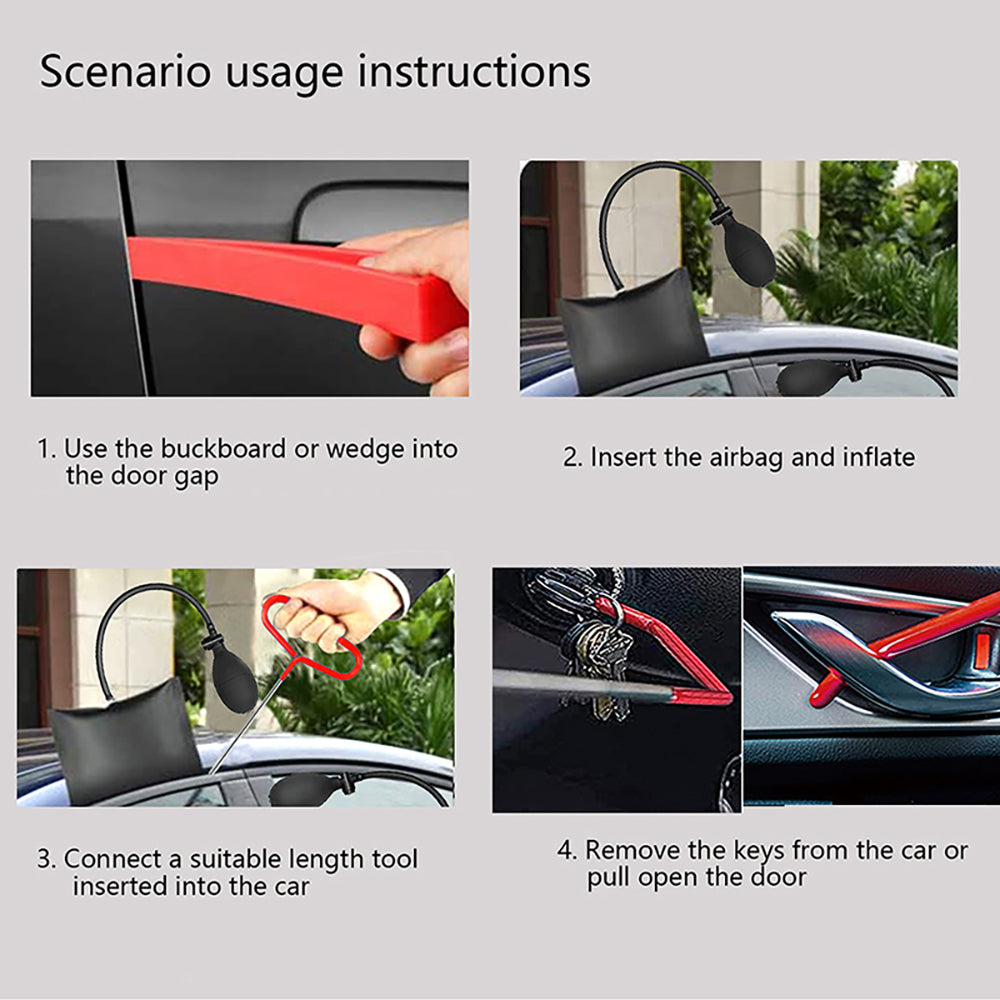 Scenario usage instructions

1. Use the buckboard or wedge into the door gap

2. Insert the airbag and inflate

3. Connect a suitable length tool inserted into the car

4. Remove the keys from the car or pull open the door